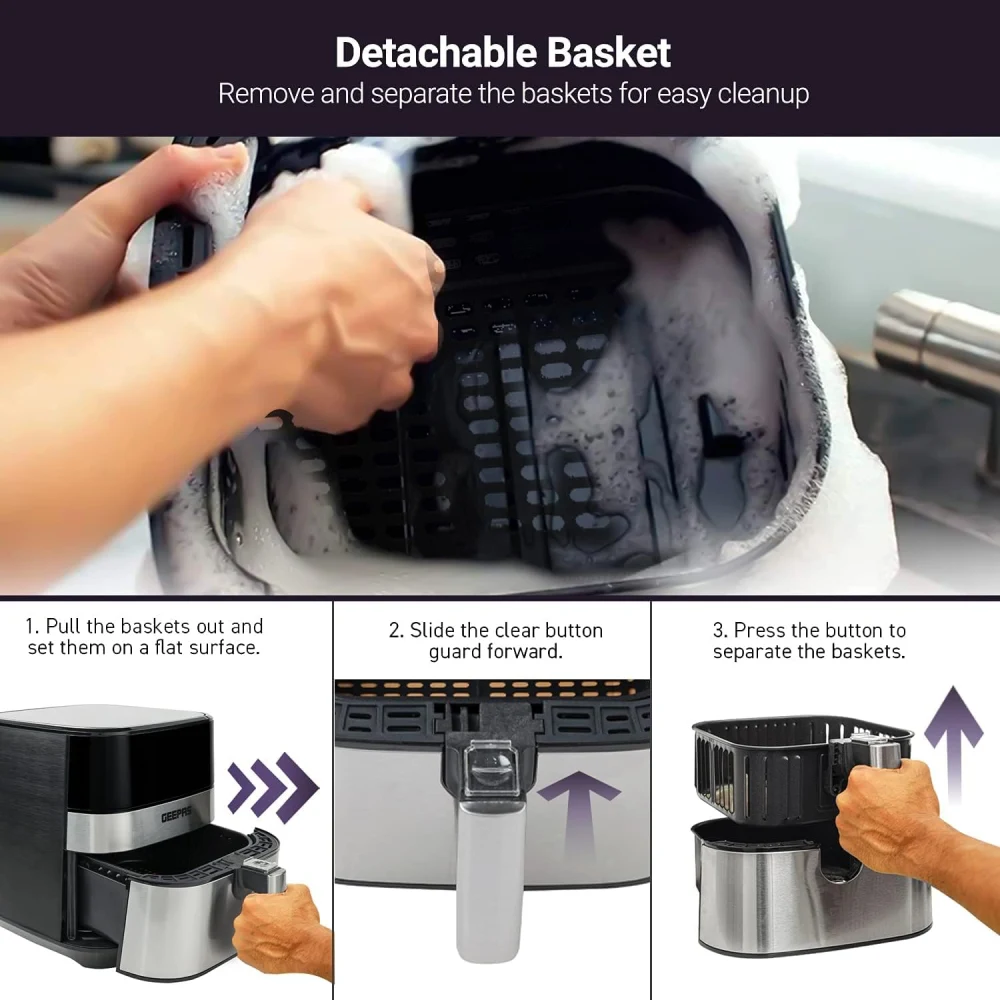 Detachable Basket
Remove and separate the baskets for easy cleanup

1. Pull the baskets out and set them on a flat surface.

GEEPAS

2. Slide the clear button guard forward.

3. Press the button to separate the baskets.